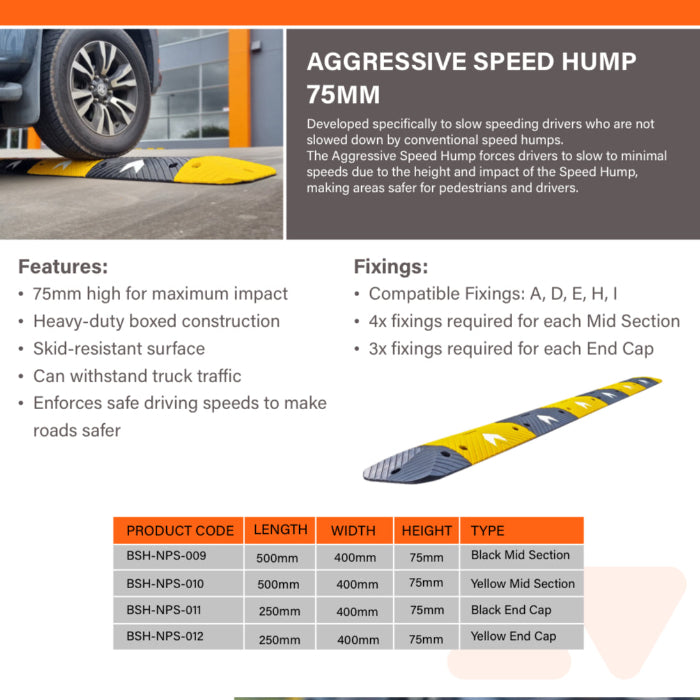 AGGRESSIVE SPEED HUMP 75MM

Developed specifically to slow speeding drivers who are not slowed down by conventional speed humps.
The Aggressive Speed Hump forces drivers to slow to minimal speeds due to the height and impact of the Speed Hump, making areas safer for pedestrians and drivers.

Features:
• 75mm high for maximum impact
• Heavy-duty boxed construction
• Skid-resistant surface
• Can withstand truck traffic
• Enforces safe driving speeds to make roads safer

Fixings:
• Compatible Fixings: A, D, E, H, I
• 4x fixings required for each Mid Section
• 3x fixings required for each End Cap

| PRODUCT CODE | LENGTH | WIDTH | HEIGHT | TYPE |
|---|---|---|---|---|
| BSH-NPS-009 | 500mm | 400mm | 75mm | Black Mid Section |
| BSH-NPS-010 | 500mm | 400mm | 75mm | Yellow Mid Section |
| BSH-NPS-011 | 250mm | 400mm | 75mm | Black End Cap |
| BSH-NPS-012 | 250mm | 400mm | 75mm | Yellow End Cap |